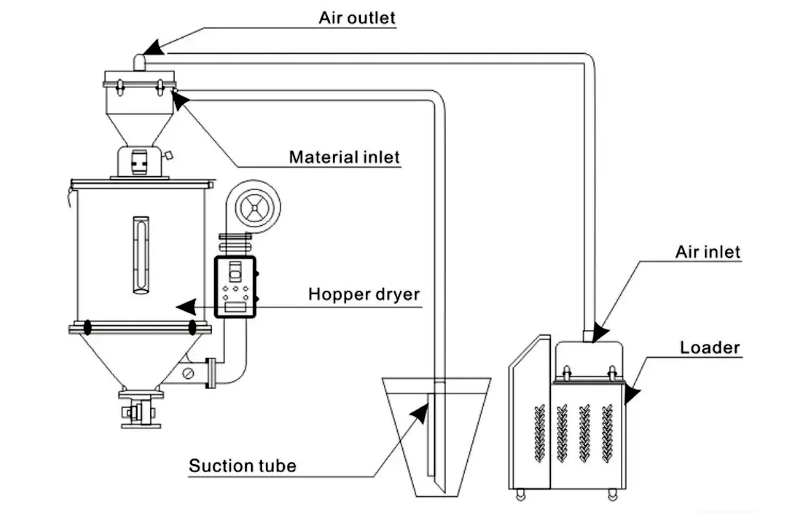 Air outlet

Material inlet

Hopper dryer

Air inlet

Loader

Suction tube