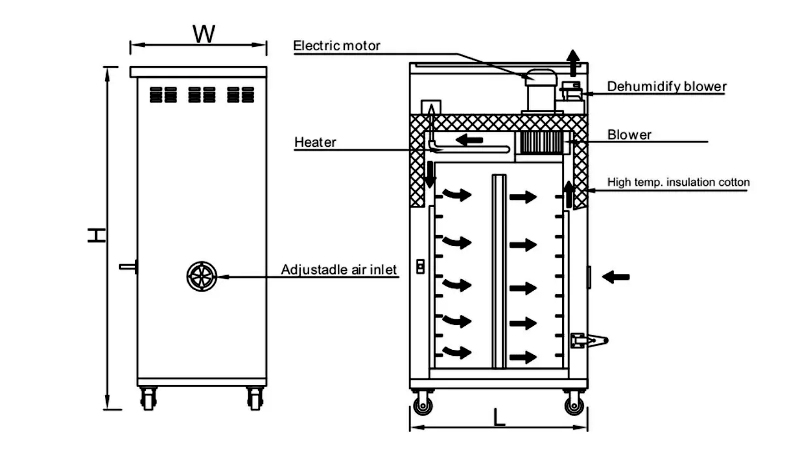 W

H

Adjustadle air inlet

Electric motor

Dehumidify blower

Heater

Blower

High temp. insulation cotton

L