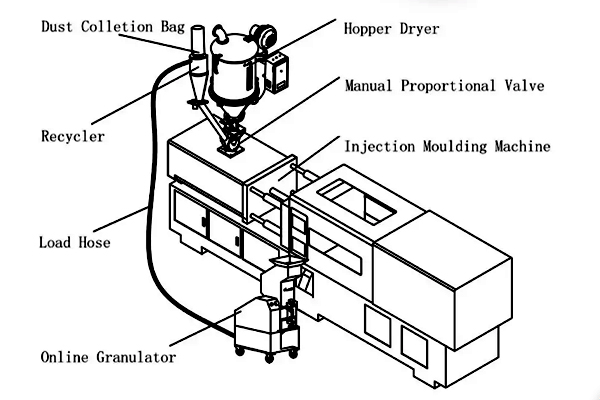 Dust Colletion Bag
Hopper Dryer
Manual Proportional Valve
Recycler
Injection Moulding Machine
Load Hose
Online Granulator